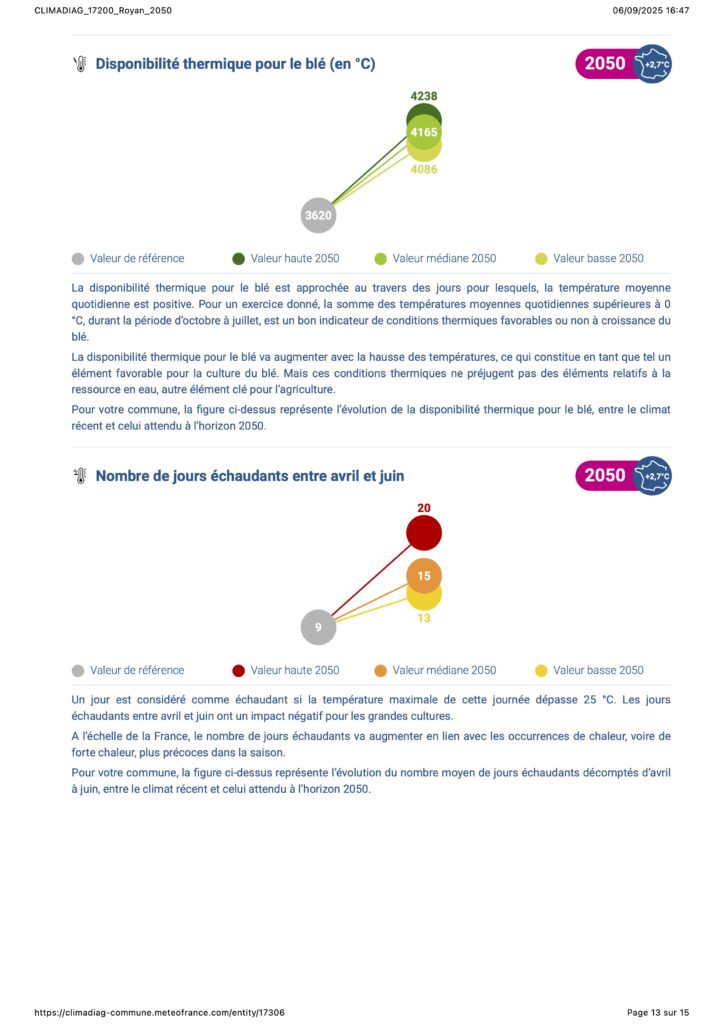 CLIMADIAG_17200_Royan_2050

06/09/2025 16:47

Disponibilité thermique pour le blé (en °C)

2050 +2,7°C

4238
4165
4086
3620

Valeur de référence   Valeur haute 2050   Valeur médiane 2050   Valeur basse 2050

La disponibilité thermique pour le blé est approchée au travers des jours pour lesquels, la température moyenne quotidienne est positive. Pour un exercice donné, la somme des températures moyennes quotidiennes supérieures à 0 °C, durant la période d'octobre à juillet, est un bon indicateur de conditions thermiques favorables ou non à croissance du blé.

La disponibilité thermique pour le blé va augmenter avec la hausse des températures, ce qui constitue en tant que tel un élément favorable pour la culture du blé. Mais ces conditions thermiques ne préjugent pas des éléments relatifs à la ressource en eau, autre élément clé pour l'agriculture.

Pour votre commune, la figure ci-dessus représente l'évolution de la disponibilité thermique pour le blé, entre le climat récent et celui attendu à l'horizon 2050.

Nombre de jours échaudants entre avril et juin

2050 +2,7°C

20
15
13
9

Valeur de référence   Valeur haute 2050   Valeur médiane 2050   Valeur basse 2050

Un jour est considéré comme échaudant si la température maximale de cette journée dépasse 25 °C. Les jours échaudants entre avril et juin ont un impact négatif pour les grandes cultures.

A l'échelle de la France, le nombre de jours échaudants va augmenter en lien avec les occurrences de chaleur, voire de forte chaleur, plus précoces dans la saison.

Pour votre commune, la figure ci-dessus représente l'évolution du nombre moyen de jours échaudants décomptés d'avril à juin, entre le climat récent et celui attendu à l'horizon 2050.

https://climadiag-commune.meteofrance.com/entity/17306

Page 13 sur 15